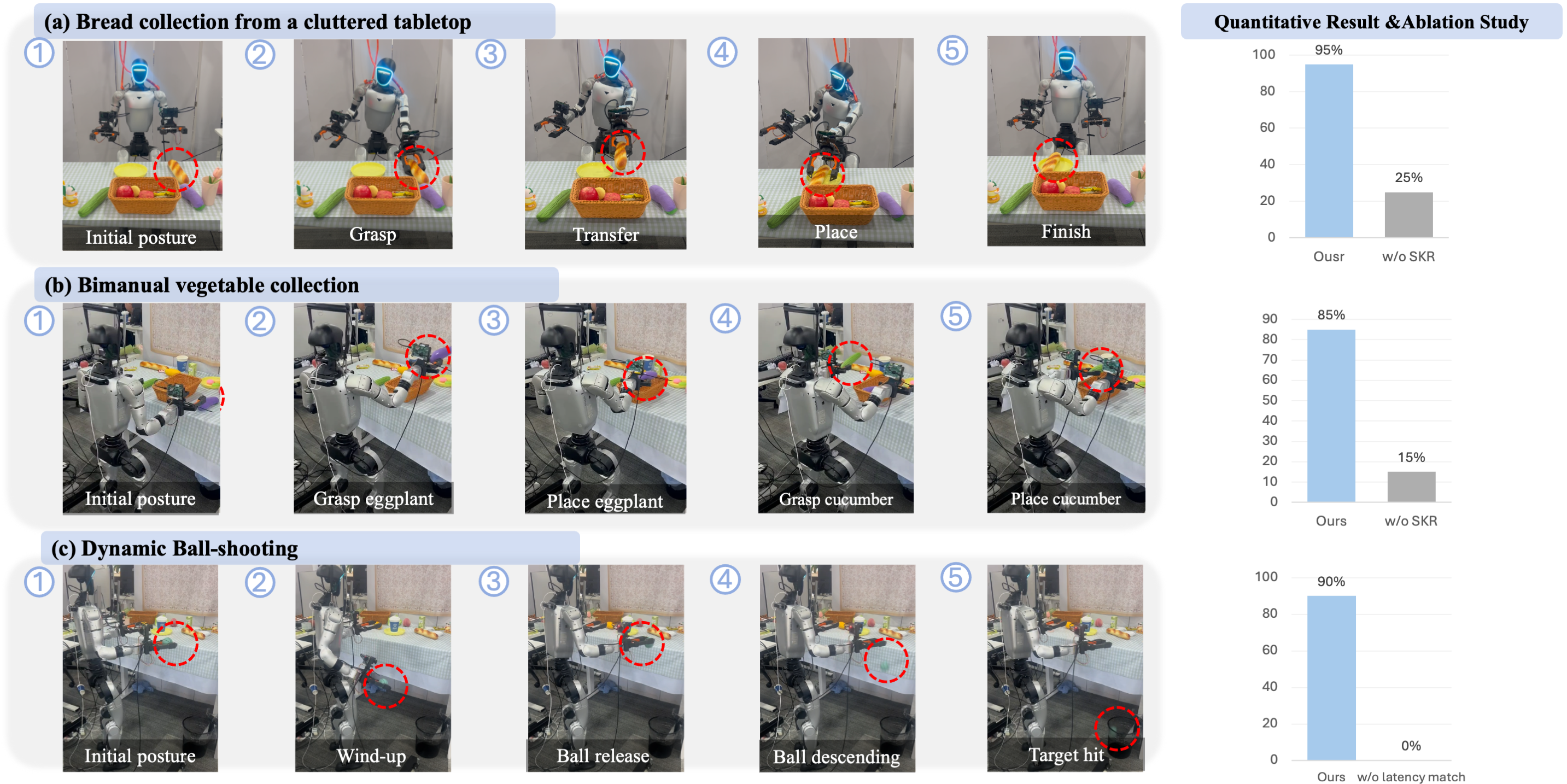 (a) Bread collection from a cluttered tabletop

① Initial posture
② Grasp
③ Transfer
④ Place
⑤ Finish

(b) Bimanual vegetable collection

① Initial posture
② Grasp eggplant
③ Place eggplant
④ Grasp cucumber
⑤ Place cucumber

(c) Dynamic Ball-shooting

① Initial posture
② Wind-up
③ Ball release
④ Ball descending
⑤ Target hit

Quantitative Result &Ablation Study

100
80
60
40
20
0
95%
25%
Ousr
w/o SKR

90
80
70
60
50
40
30
20
10
0
85%
15%
Ours
w/o SKR

100
80
60
40
20
0
90%
0%
Ours
w/o latency match