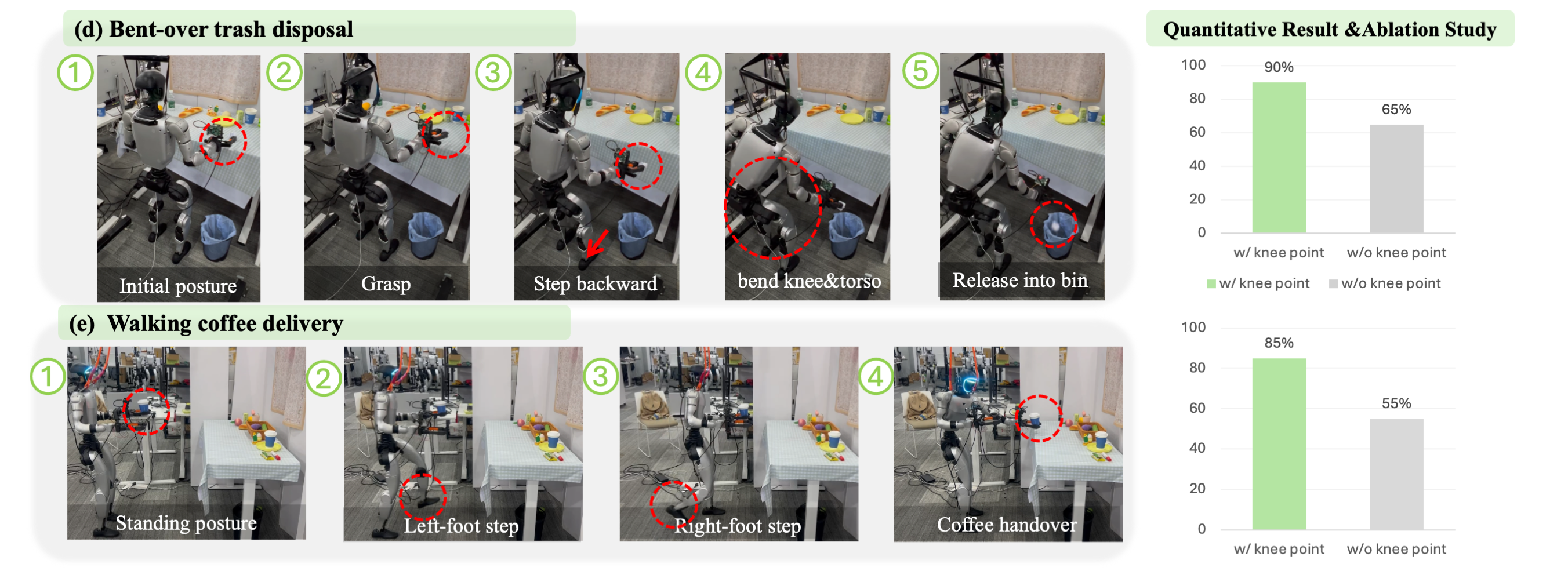 (d) Bent-over trash disposal

① Initial posture
② Grasp
③ Step backward
④ bend knee&torso
⑤ Release into bin

(e) Walking coffee delivery

① Standing posture
② Left-foot step
③ Right-foot step
④ Coffee handover

Quantitative Result &Ablation Study

100
80
60
40
20
0
90%
65%
w/ knee point
w/o knee point
w/ knee point
w/o knee point

100
80
60
40
20
0
85%
55%
w/ knee point
w/o knee point